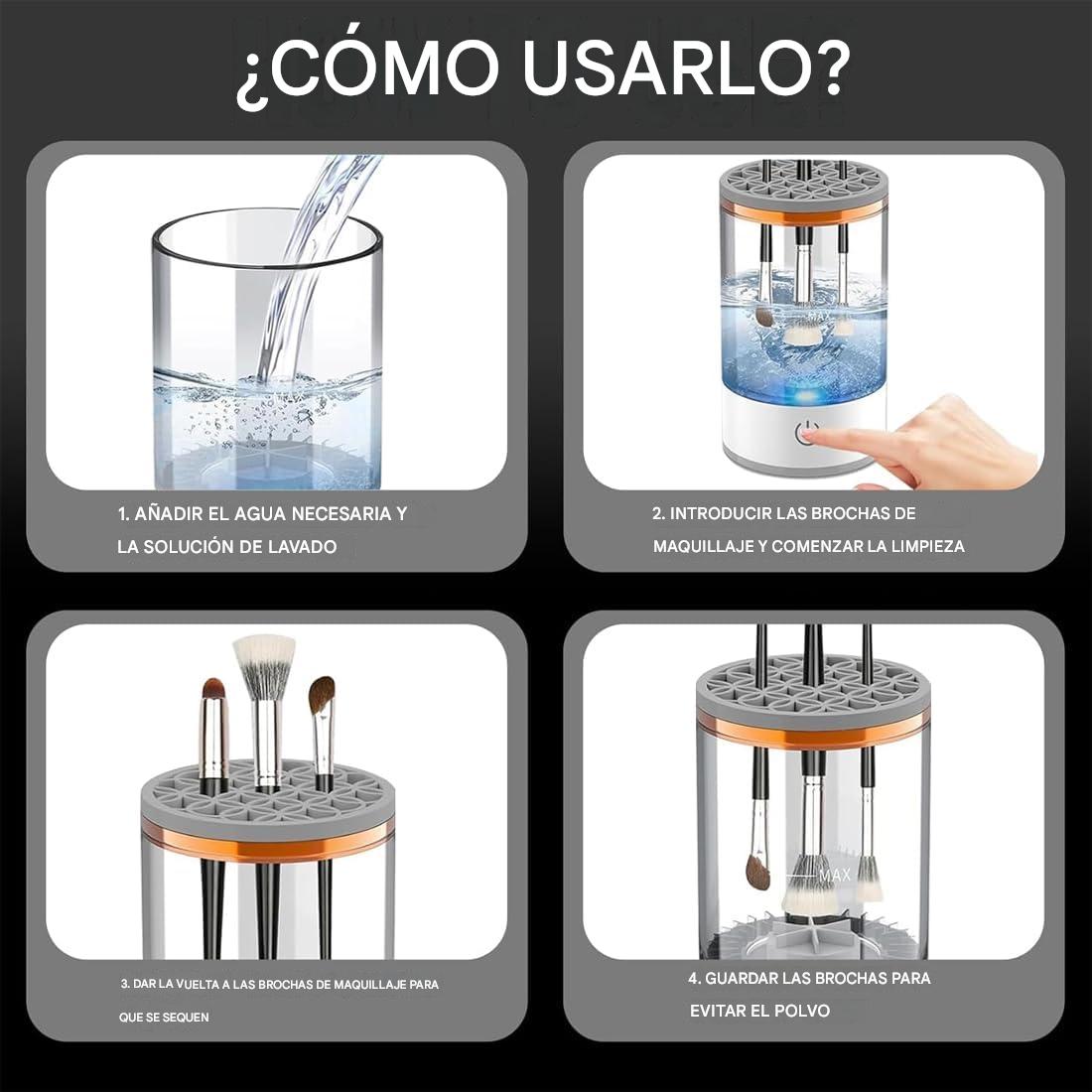 ¿CÓMO USARLO?

MAX

1. AÑADIR EL AGUA NECESARIA Y LA SOLUCIÓN DE LAVADO

MAX

2. INTRODUCIR LAS BROCHAS DE MAQUILLAJE Y COMENZAR LA LIMPIEZA

3. DAR LA VUELTA A LAS BROCHAS DE MAQUILLAJE PARA QUE SE SEQUEN

MAX

4. GUARDAR LAS BROCHAS PARA EVITAR EL POLVO